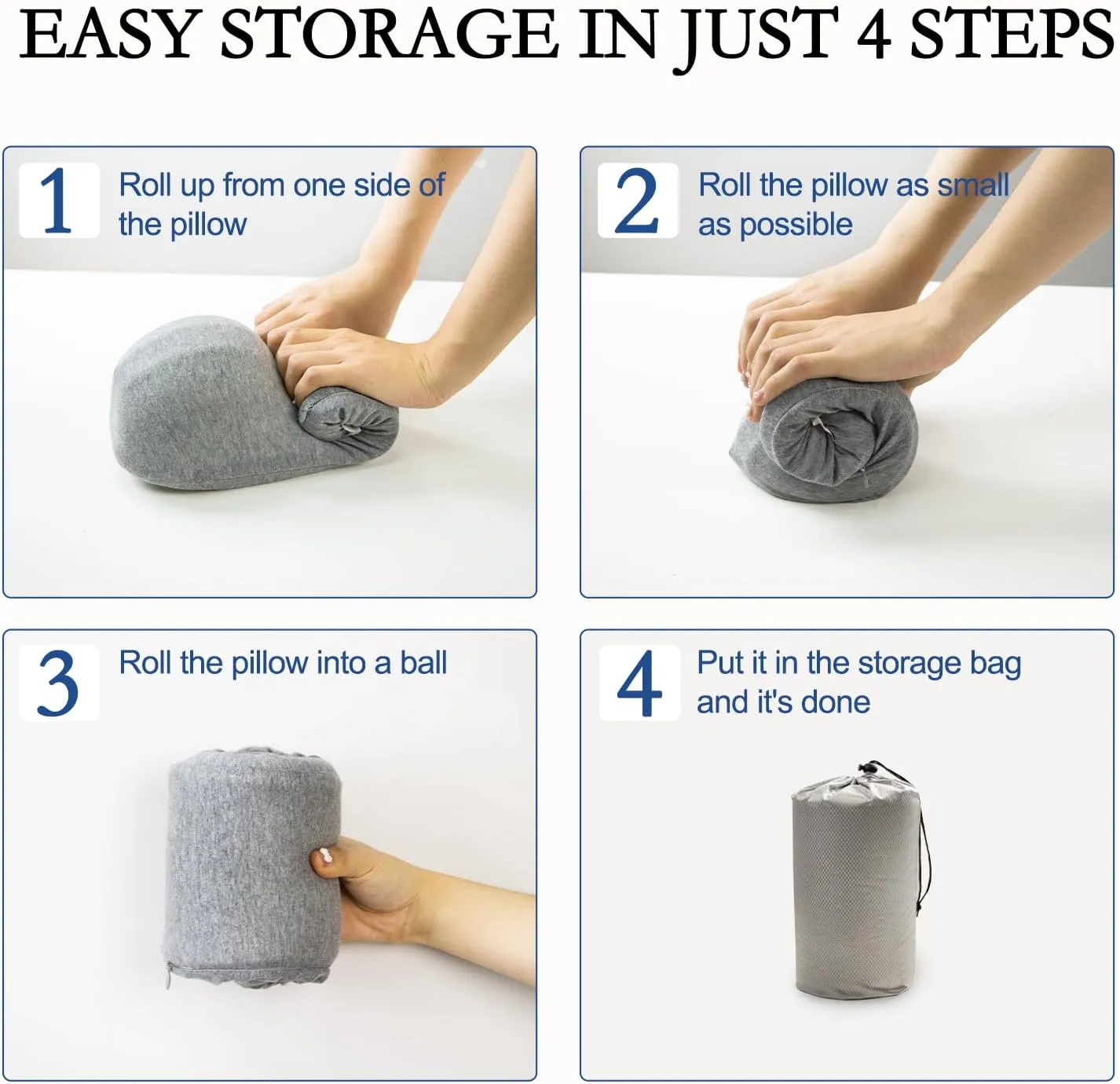 EASY STORAGE IN JUST 4 STEPS

1 Roll up from one side of the pillow

2 Roll the pillow as small as possible

3 Roll the pillow into a ball

4 Put it in the storage bag and it's done