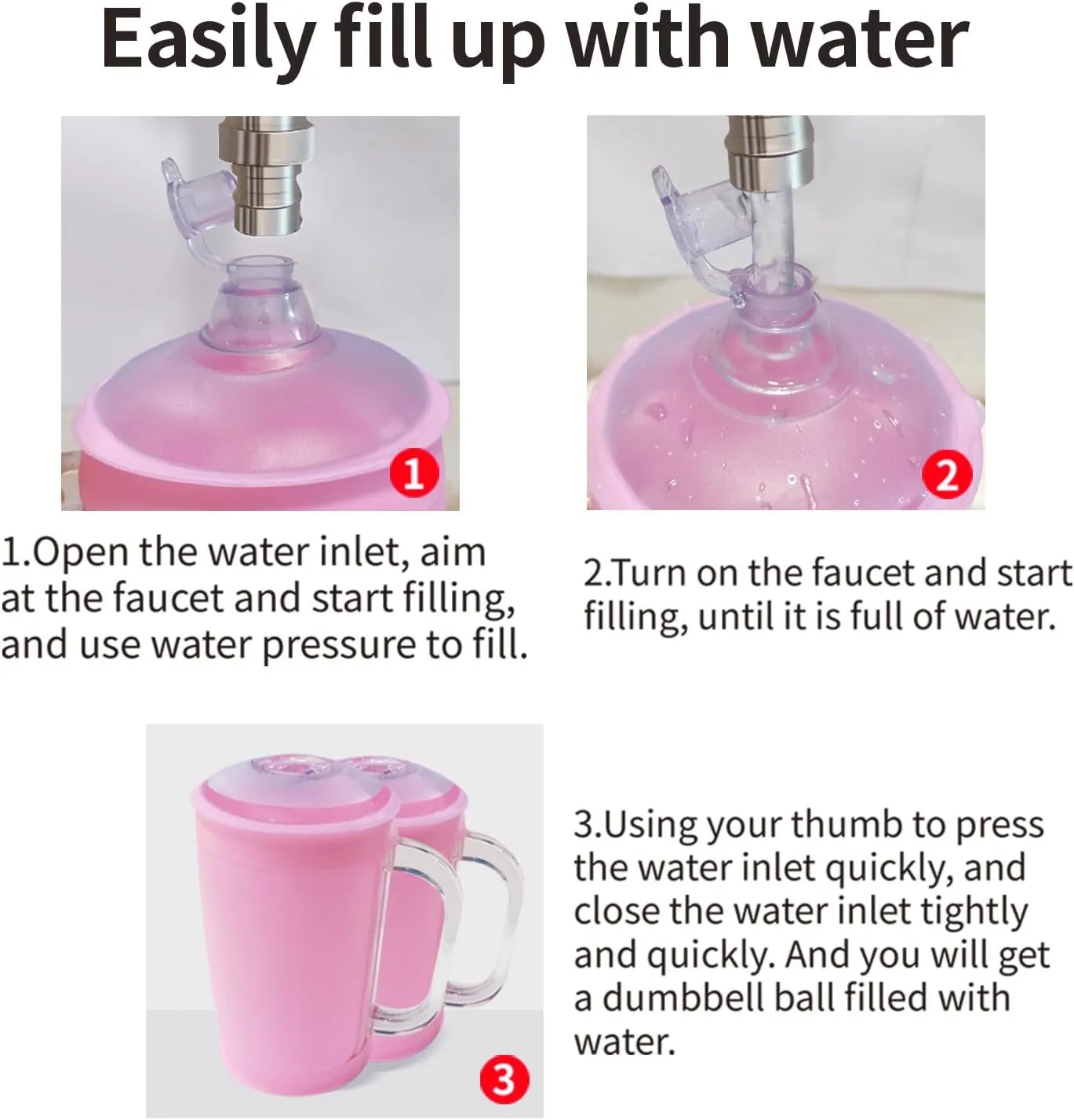 Easily fill up with water

1

2

1.Open the water inlet, aim at the faucet and start filling, and use water pressure to fill.

2.Turn on the faucet and start filling, until it is full of water.

3

3.Using your thumb to press the water inlet quickly, and close the water inlet tightly and quickly. And you will get a dumbbell ball filled with water.