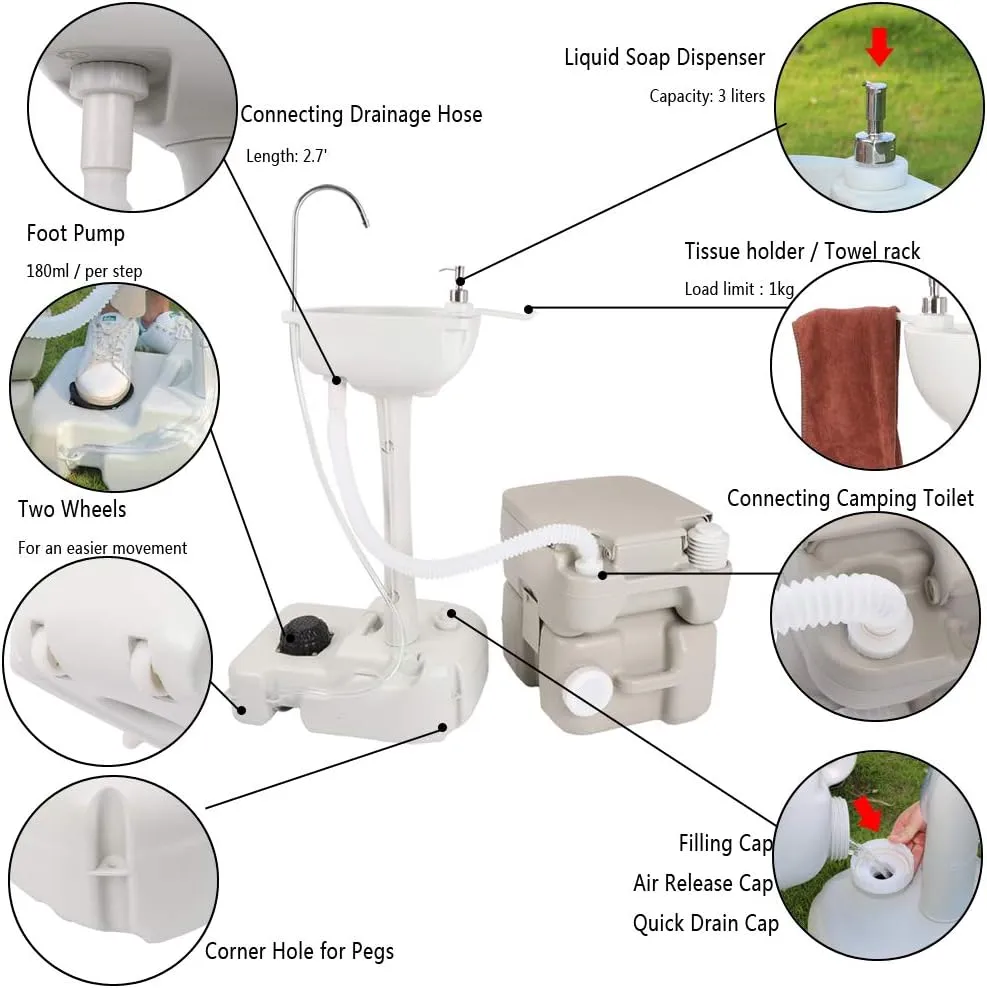 Connecting Drainage Hose

Length: 2.7'

Liquid Soap Dispenser

Capacity: 3 liters

Foot Pump

180ml / per step

Tissue holder / Towel rack

Load limit : 1kg

Two Wheels

For an easier movement

Connecting Camping Toilet

Filling Cap

Air Release Cap

Quick Drain Cap

Corner Hole for Pegs