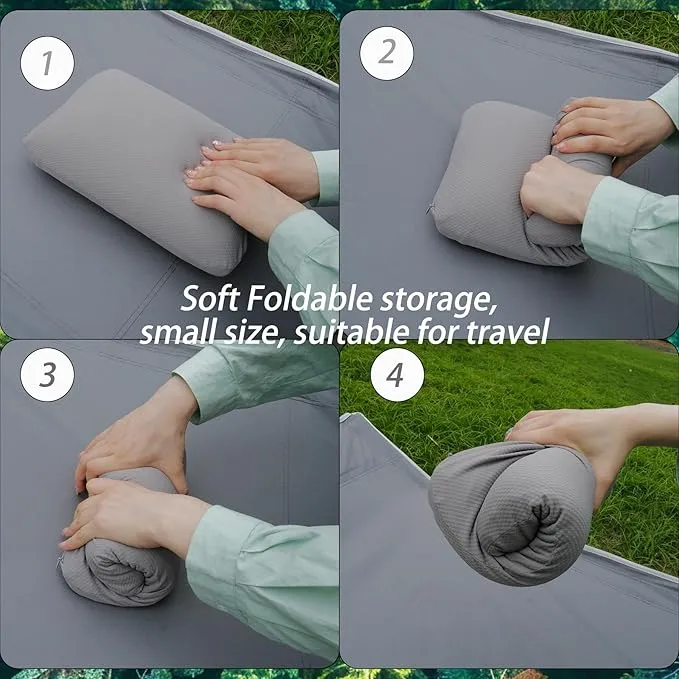 1

2

Soft Foldable storage,
small size, suitable for travel

3

4