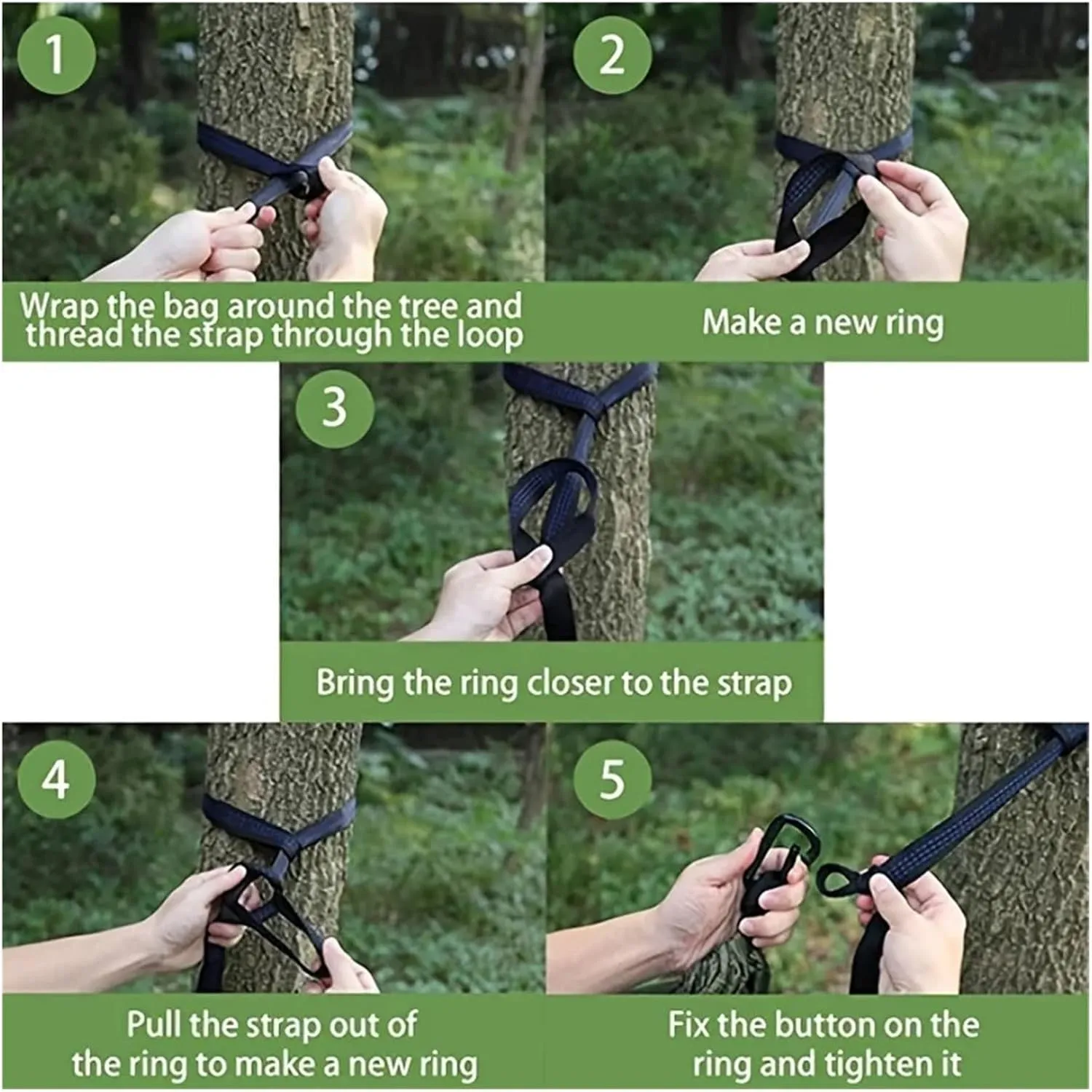 1

Wrap the bag around the tree and thread the strap through the loop

2

Make a new ring

3

Bring the ring closer to the strap

4

Pull the strap out of the ring to make a new ring

5

Fix the button on the ring and tighten it