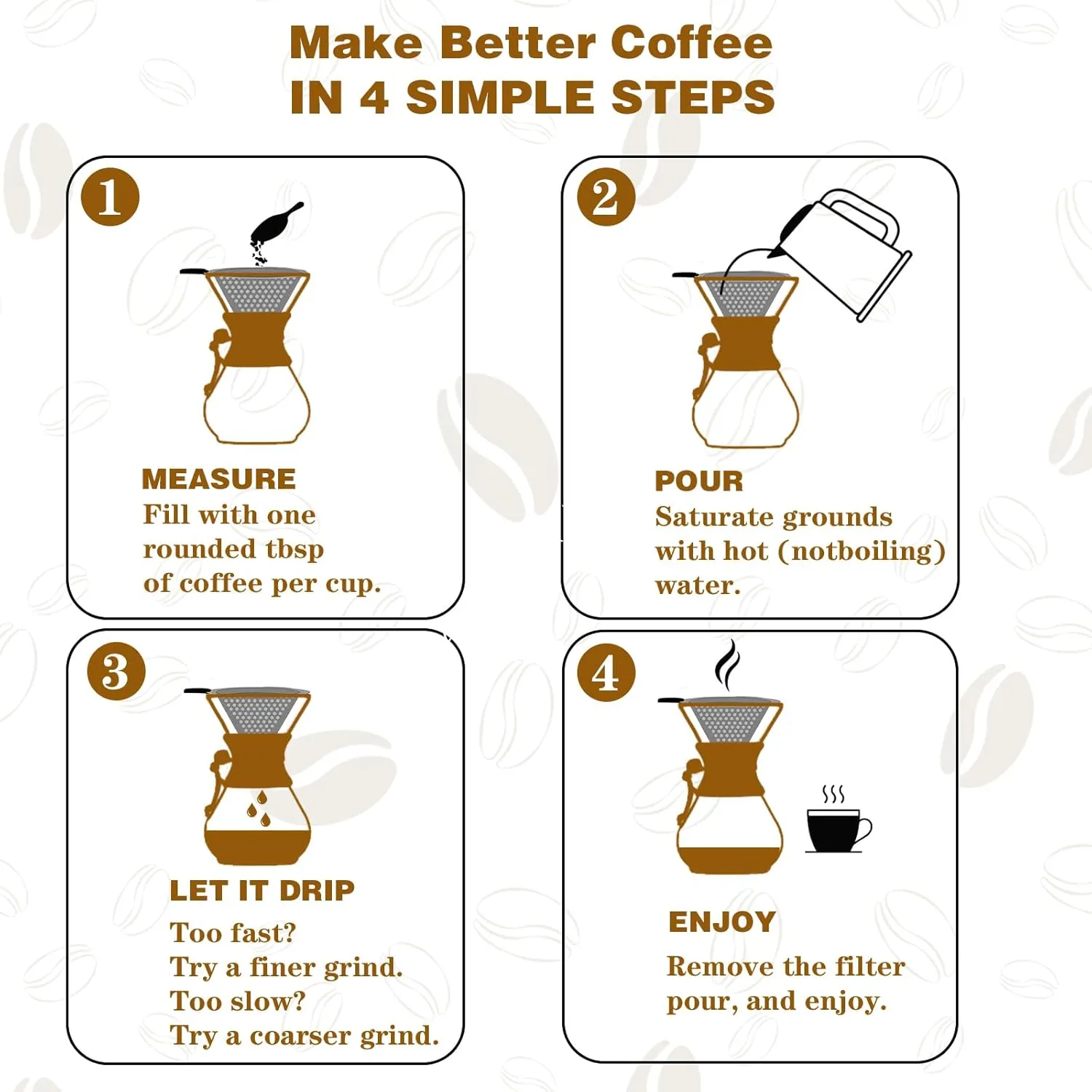 Make Better Coffee
IN 4 SIMPLE STEPS

1

MEASURE
Fill with one rounded tbsp of coffee per cup.

2

POUR
Saturate grounds with hot (notboiling) water.

3

LET IT DRIP
Too fast?
Try a finer grind.
Too slow?
Try a coarser grind.

4

ENJOY
Remove the filter pour, and enjoy.