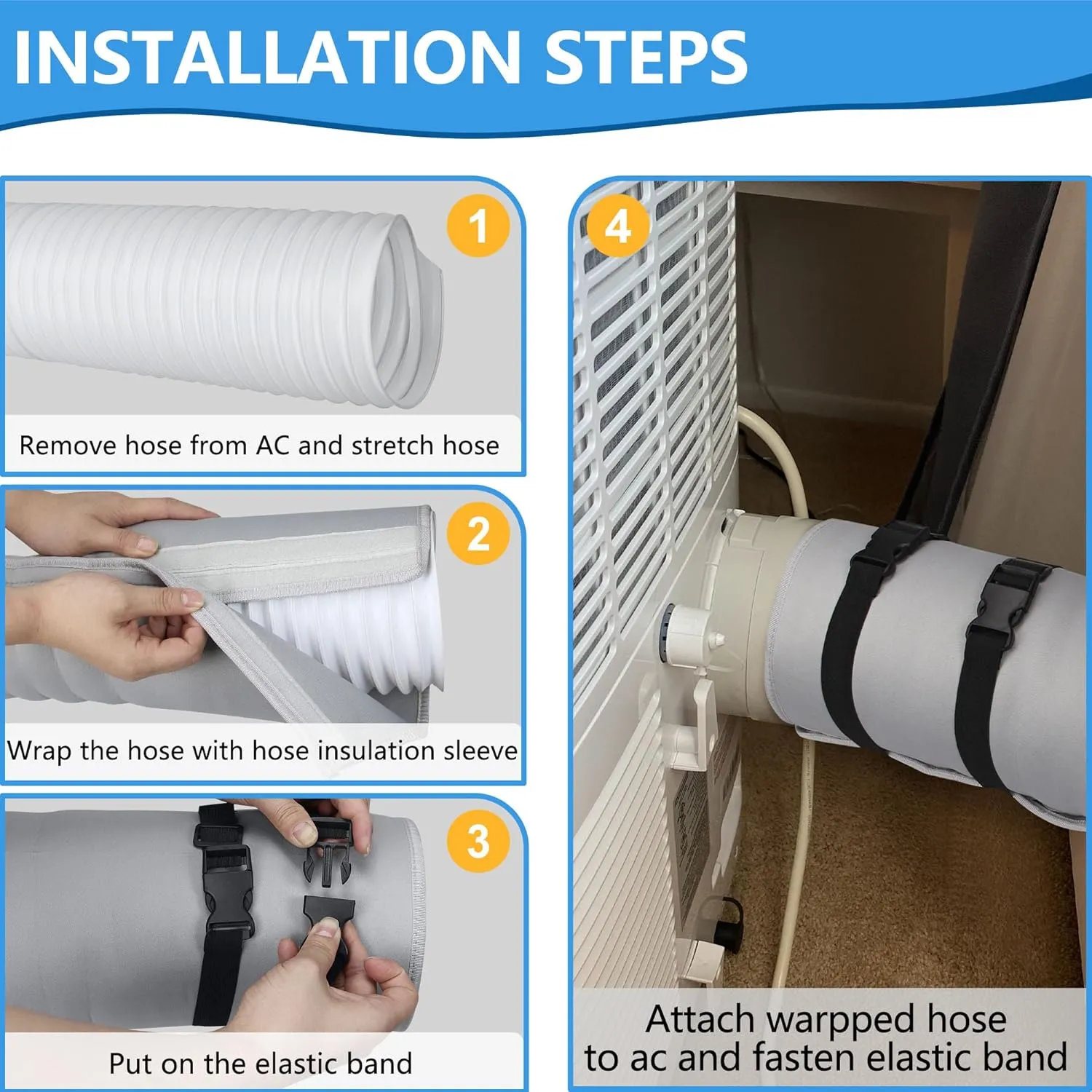 INSTALLATION STEPS

1

Remove hose from AC and stretch hose

2

Wrap the hose with hose insulation sleeve

3

Put on the elastic band

4

Attach warpped hose to ac and fasten elastic band