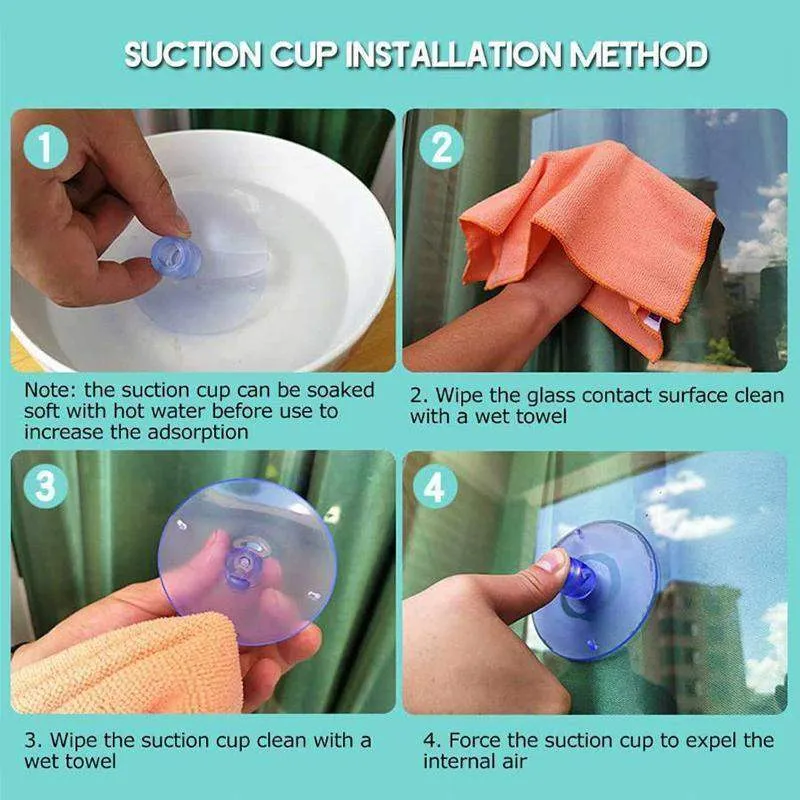 SUCTION CUP INSTALLATION METHOD

1

Note: the suction cup can be soaked soft with hot water before use to increase the adsorption

2

2. Wipe the glass contact surface clean with a wet towel

3

3. Wipe the suction cup clean with a wet towel

4

4. Force the suction cup to expel the internal air