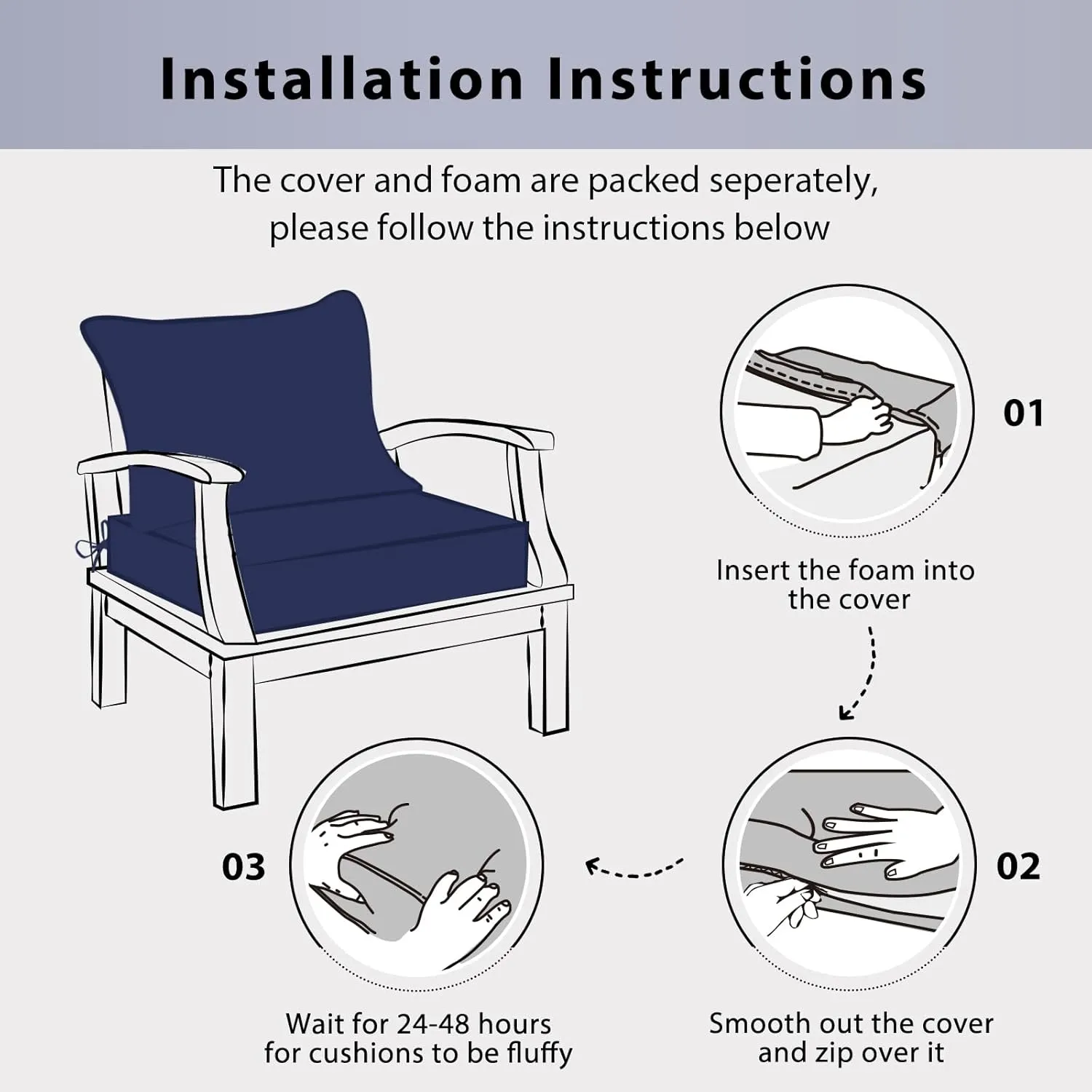 Installation Instructions

The cover and foam are packed seperately, please follow the instructions below

01

Insert the foam into the cover

02

Smooth out the cover and zip over it

03

Wait for 24-48 hours for cushions to be fluffy