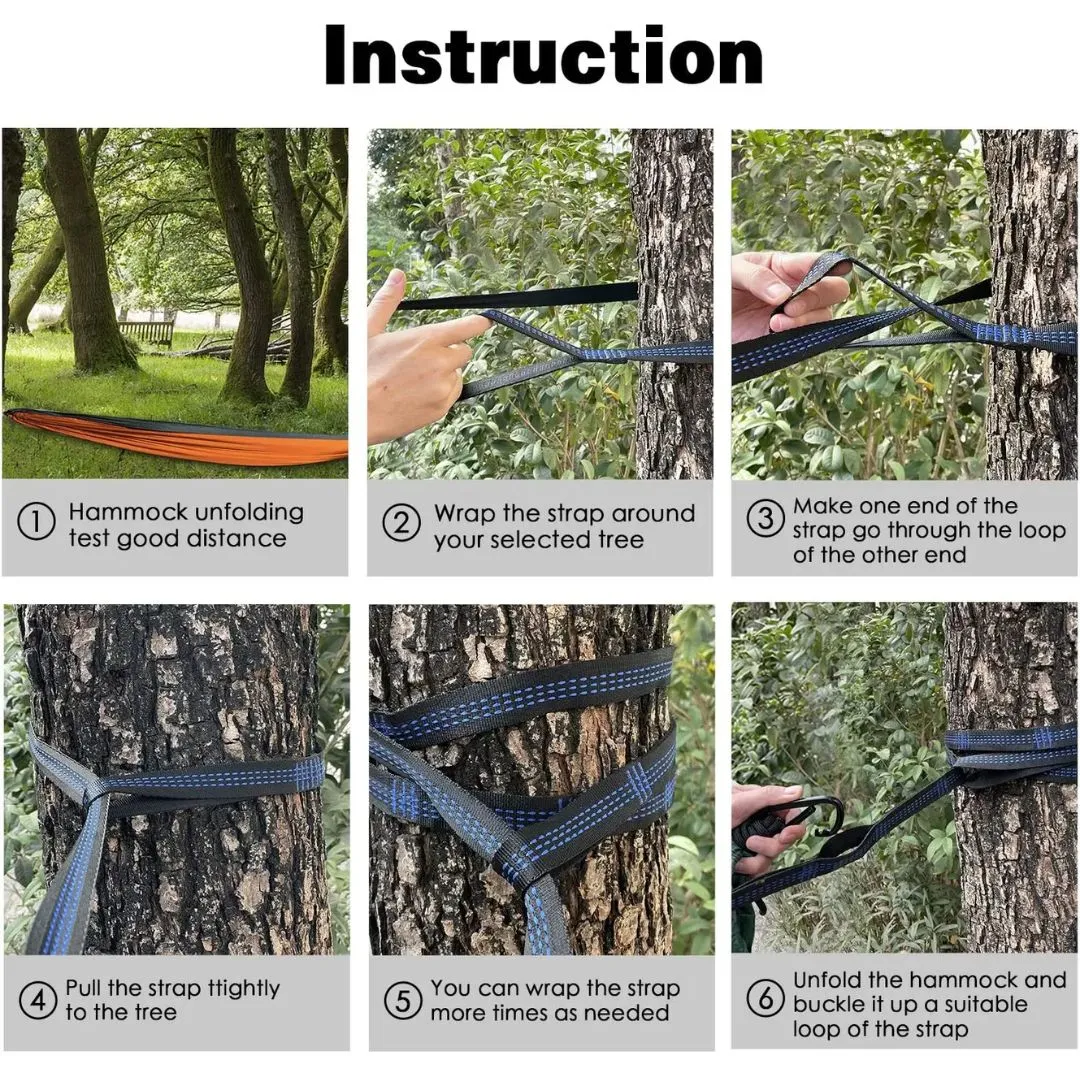 Instruction

① Hammock unfolding test good distance

② Wrap the strap around your selected tree

③ Make one end of the strap go through the loop of the other end

④ Pull the strap ttightly to the tree

⑤ You can wrap the strap more times as needed

⑥ Unfold the hammock and buckle it up a suitable loop of the strap