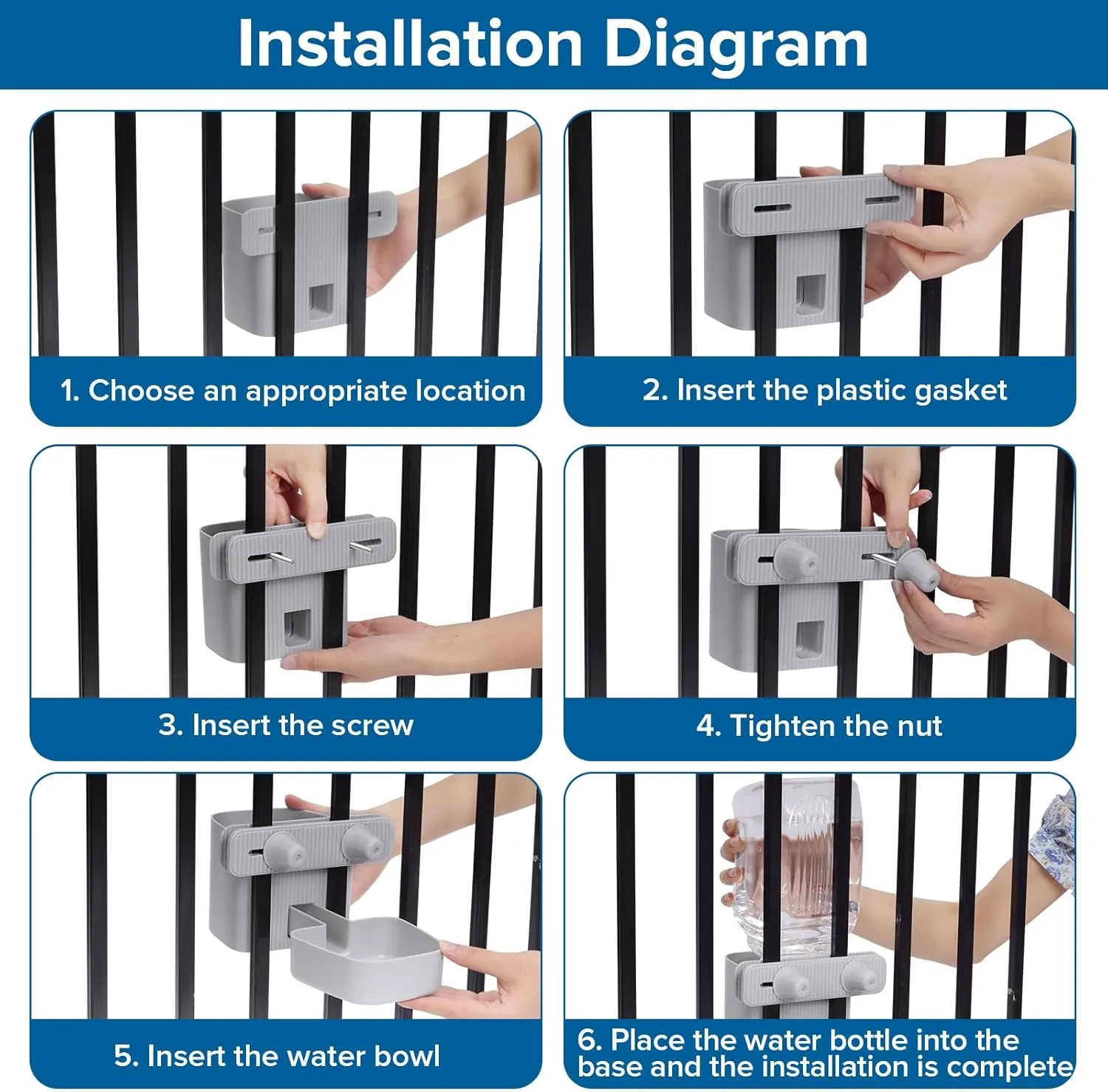 Installation Diagram

1. Choose an appropriate location

2. Insert the plastic gasket

3. Insert the screw

4. Tighten the nut

5. Insert the water bowl

6. Place the water bottle into the base and the installation is complete