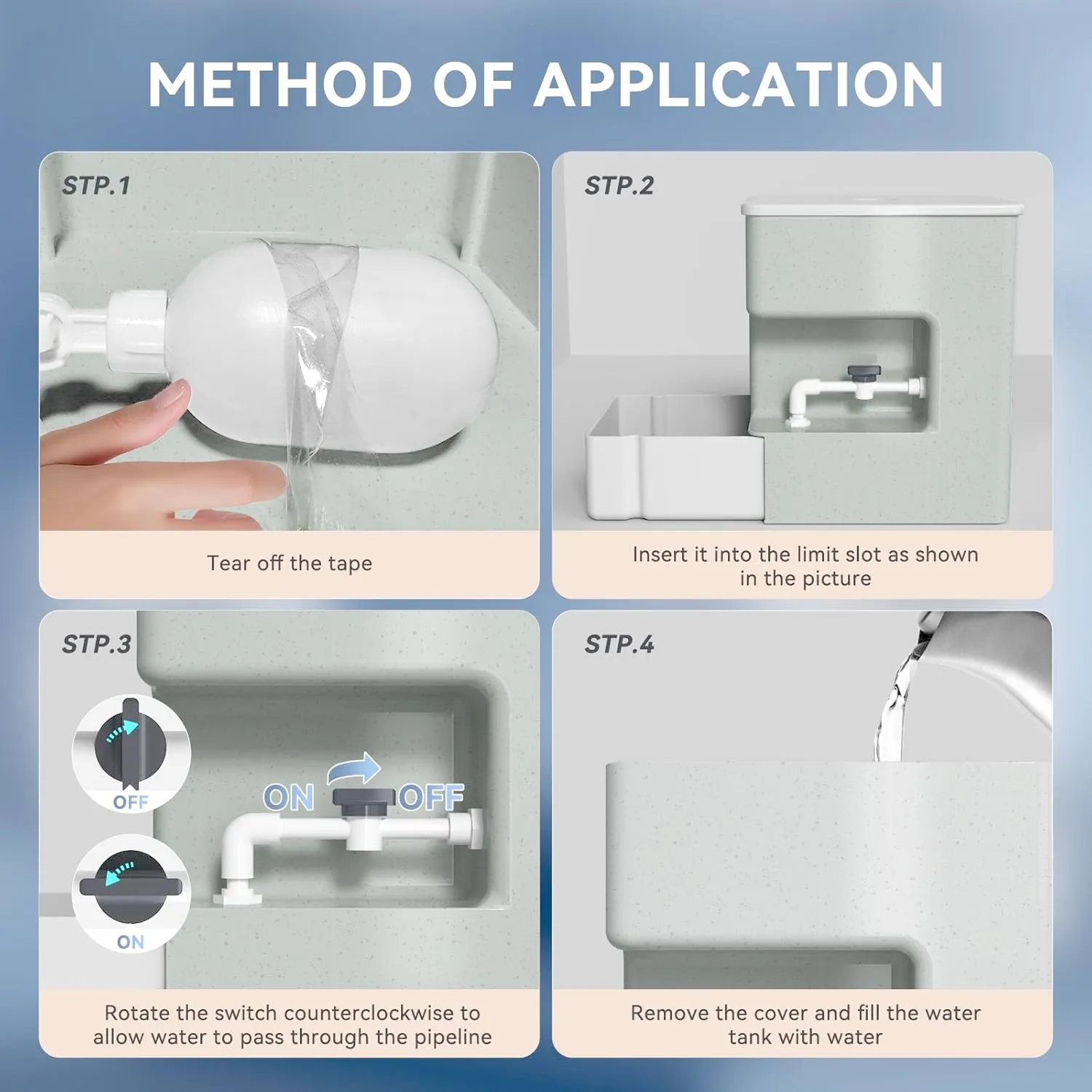 METHOD OF APPLICATION

STP.1

Tear off the tape

STP.2

Insert it into the limit slot as shown in the picture

STP.3

OFF

ON

ON

OFF

Rotate the switch counterclockwise to allow water to pass through the pipeline

STP.4

Remove the cover and fill the water tank with water